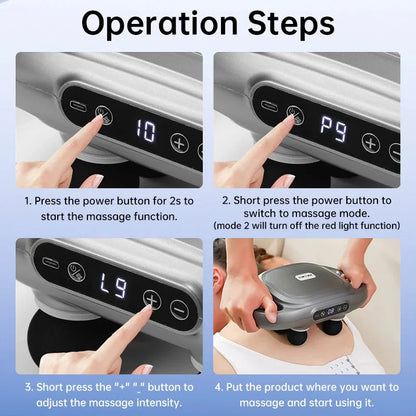 Operation Steps

10

1. Press the power button for 2s to start the massage function.

P9

2. Short press the power button to switch to massage mode. (mode 2 will turn off the red light function)

L9

3. Short press the "+" "_" button to adjust the massage intensity.

4. Put the product where you want to massage and start using it.