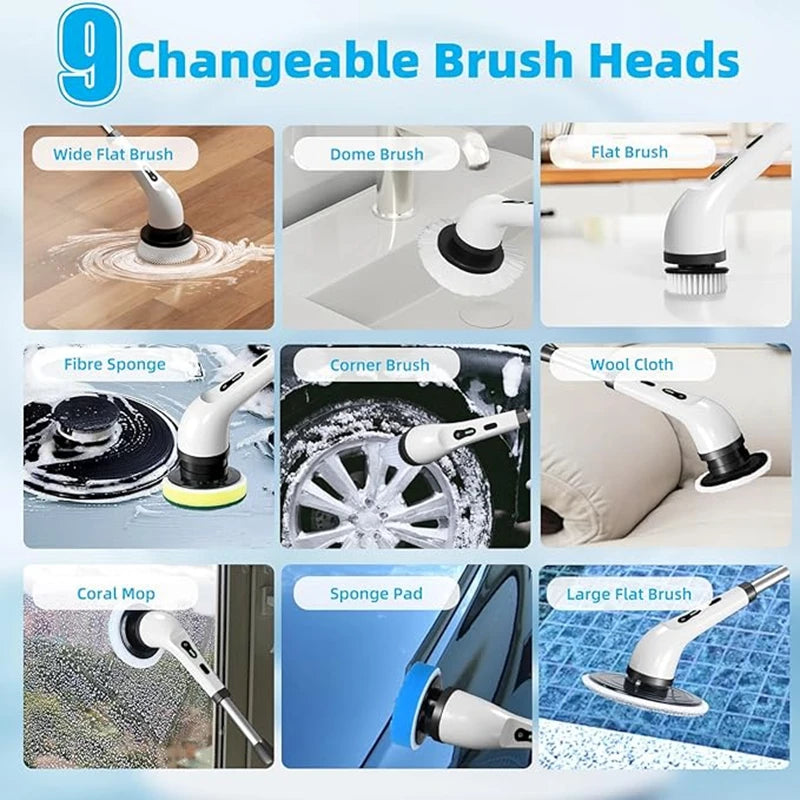 9 Changeable Brush Heads

Wide Flat Brush

Dome Brush

Flat Brush

Fibre Sponge

Corner Brush

Wool Cloth

Coral Mop

Sponge Pad

Large Flat Brush